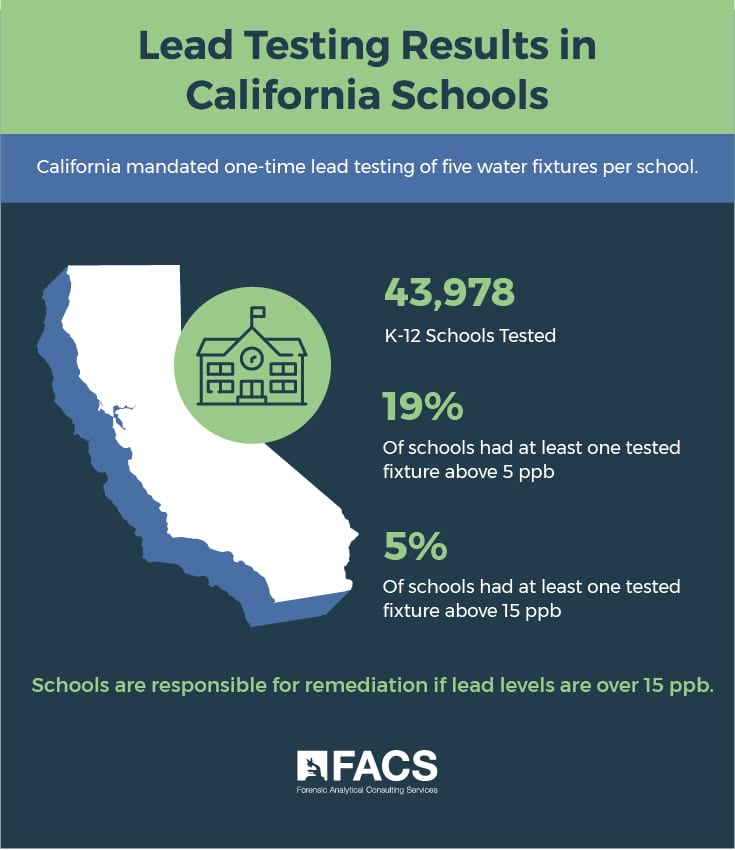 Lead Testing Results in California Schools

California mandated one-time lead testing of five water fixtures per school.

43,978
K-12 Schools Tested

19%
Of schools had at least one tested fixture above 5 ppb

5%
Of schools had at least one tested fixture above 15 ppb

Schools are responsible for remediation if lead levels are over 15 ppb.

FACS
Forensic Analytical Consulting Services